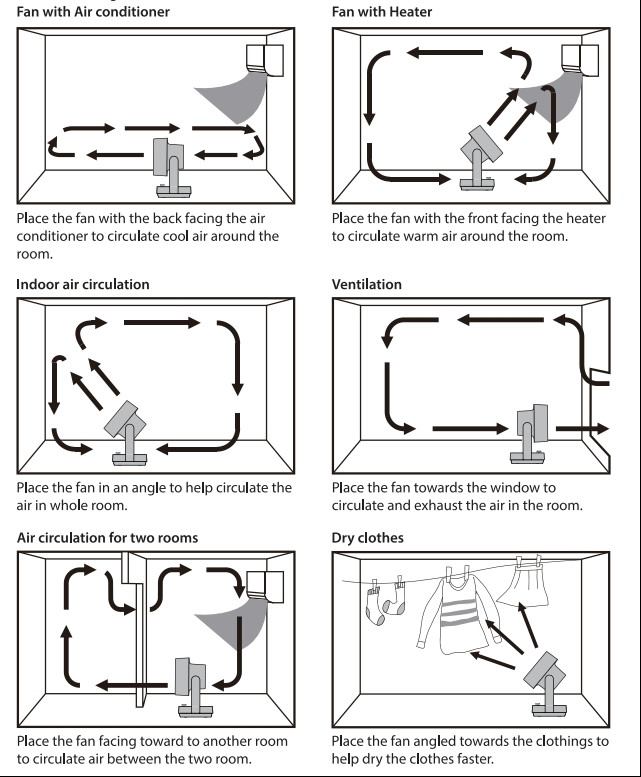 Fan with Air conditioner

Place the fan with the back facing the air conditioner to circulate cool air around the room.

Fan with Heater

Place the fan with the front facing the heater to circulate warm air around the room.

Indoor air circulation

Place the fan in an angle to help circulate the air in whole room.

Ventilation

Place the fan towards the window to circulate and exhaust the air in the room.

Air circulation for two rooms

Place the fan facing toward to another room to circulate air between the two room.

Dry clothes

Place the fan angled towards the clothings to help dry the clothes faster.